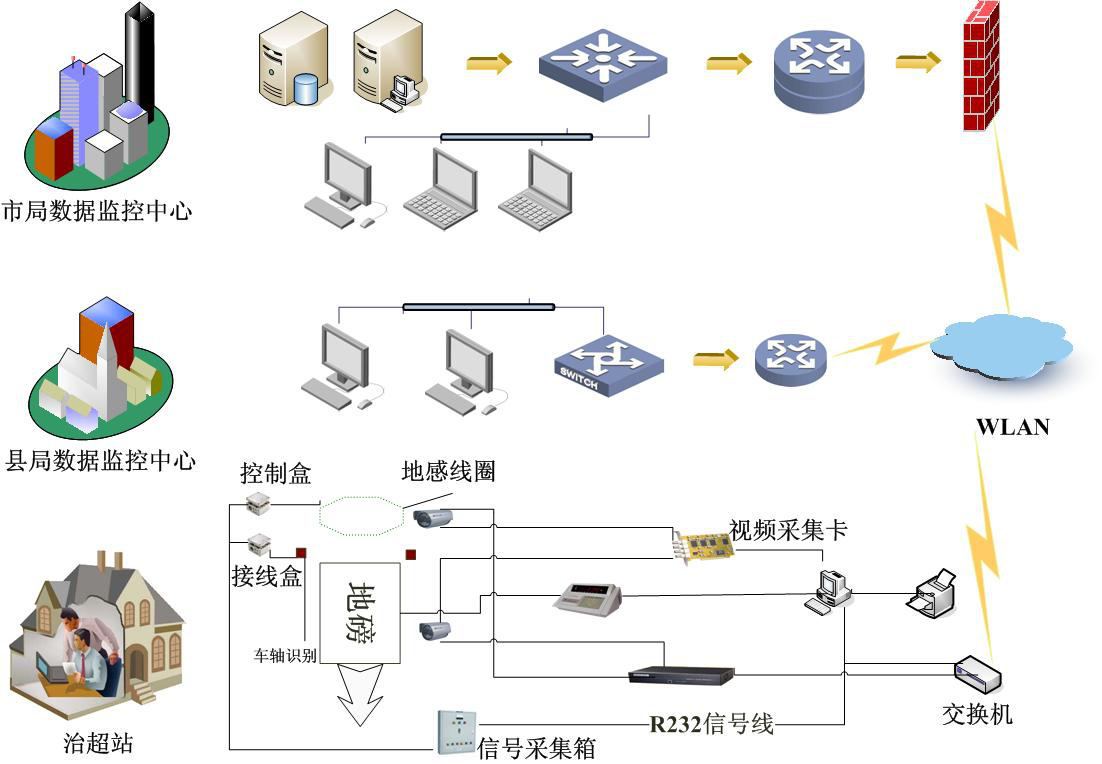 市局数据监控中心

SWITCH

WLAN

县局数据监控中心

控制盒

地感线圈

视频采集卡

接线盒

地磅

车轴识别

R232信号线

交换机

治超站

信号采集箱